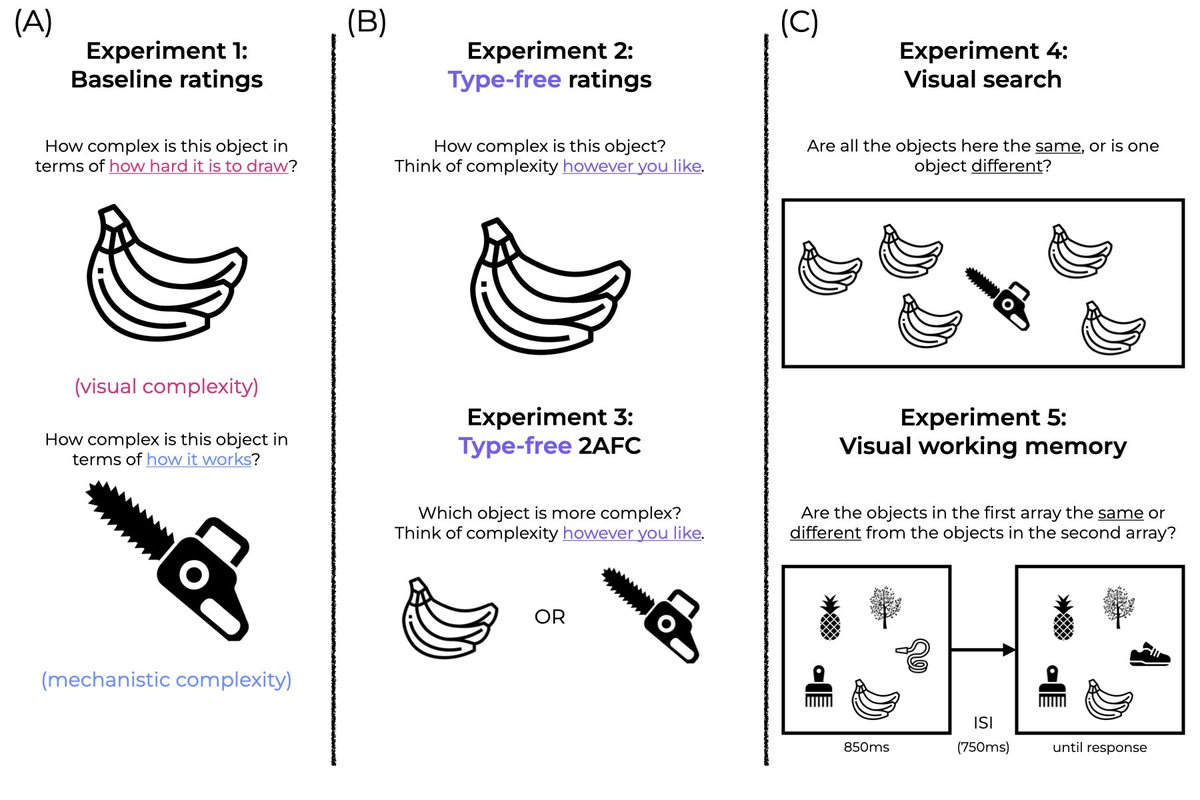 (A)

Experiment 1:
Baseline ratings

How complex is this object in terms of how hard it is to draw?

(visual complexity)

How complex is this object in terms of how it works?

(mechanistic complexity)

(B)

Experiment 2:
Type-free ratings

How complex is this object? Think of complexity however you like.

Experiment 3:
Type-free 2AFC

Which object is more complex? Think of complexity however you like.

OR

(C)

Experiment 4:
Visual search

Are all the objects here the same, or is one object different?

Experiment 5:
Visual working memory

Are the objects in the first array the same or different from the objects in the second array?

850ms

ISI
(750ms)

until response